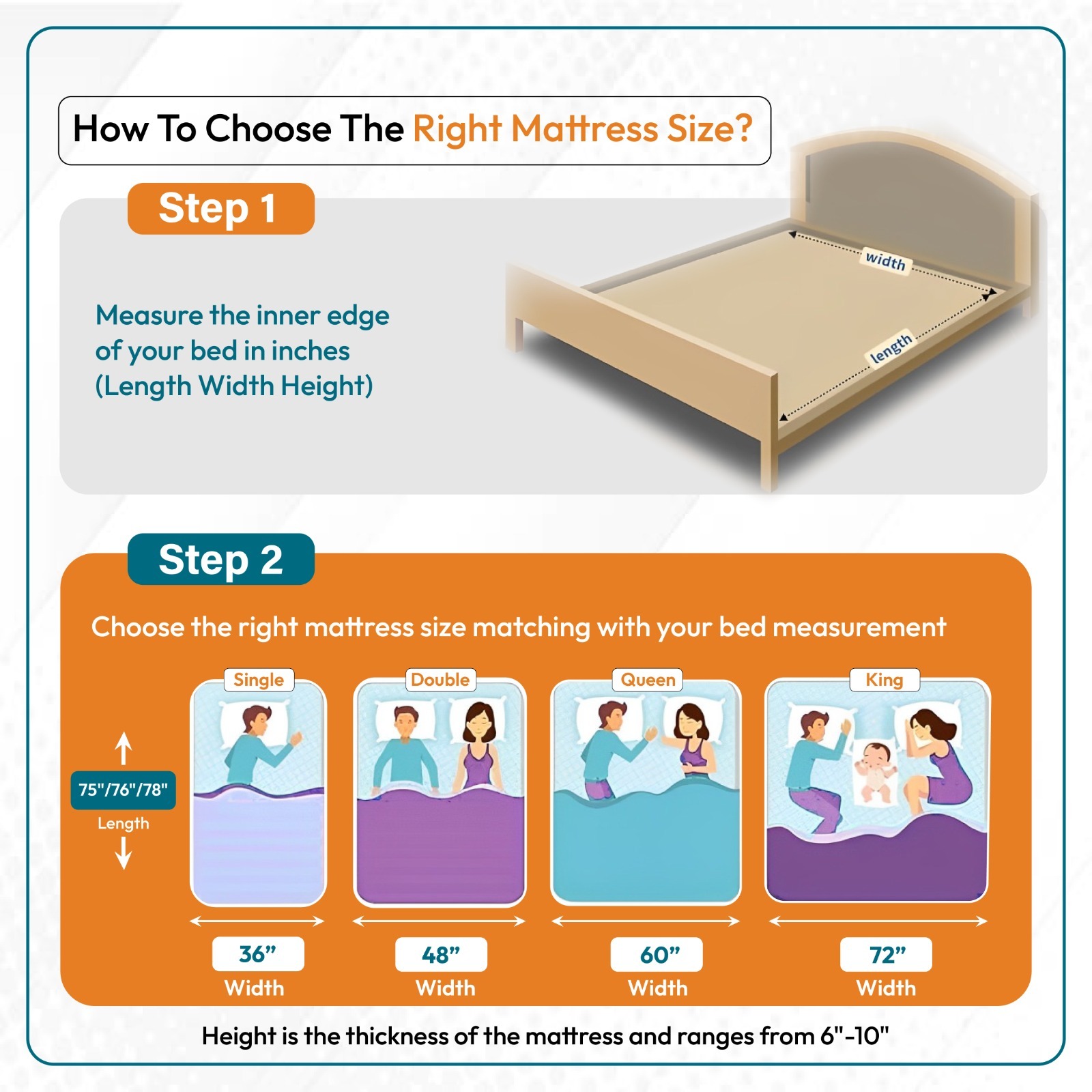 How To Choose The Right Mattress Size?

Step 1

Measure the inner edge of your bed in inches (Length Width Height)

width

length

Step 2

Choose the right mattress size matching with your bed measurement

75"/76"/78"
Length

Single

Double

Queen

King

36”
Width

48”
Width

60”
Width

72”
Width

Height is the thickness of the mattress and ranges from 6"-10"