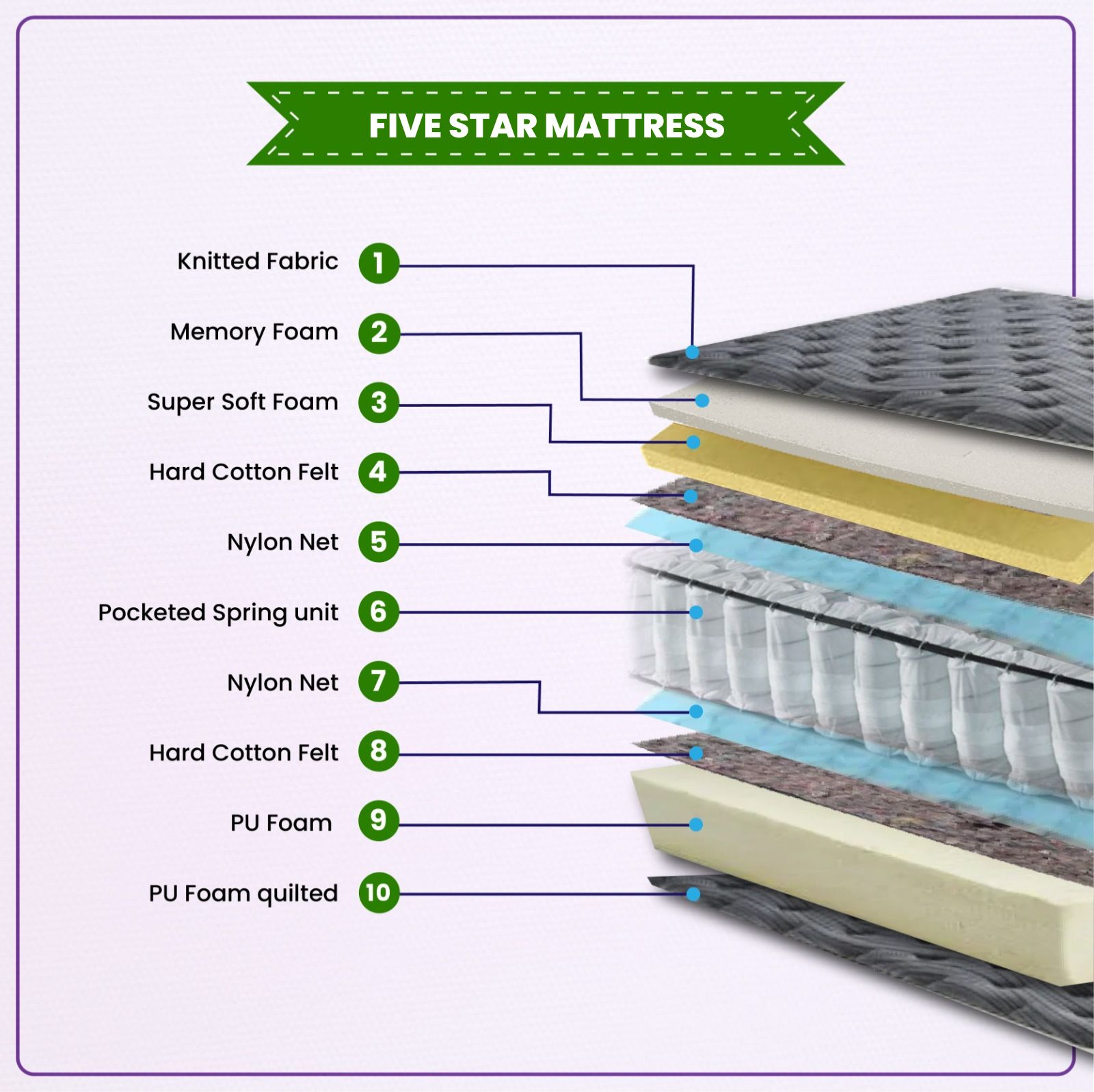 FIVE STAR MATTRESS

Knitted Fabric 1
Memory Foam 2
Super Soft Foam 3
Hard Cotton Felt 4
Nylon Net 5
Pocketed Spring unit 6
Nylon Net 7
Hard Cotton Felt 8
PU Foam 9
PU Foam quilted 10